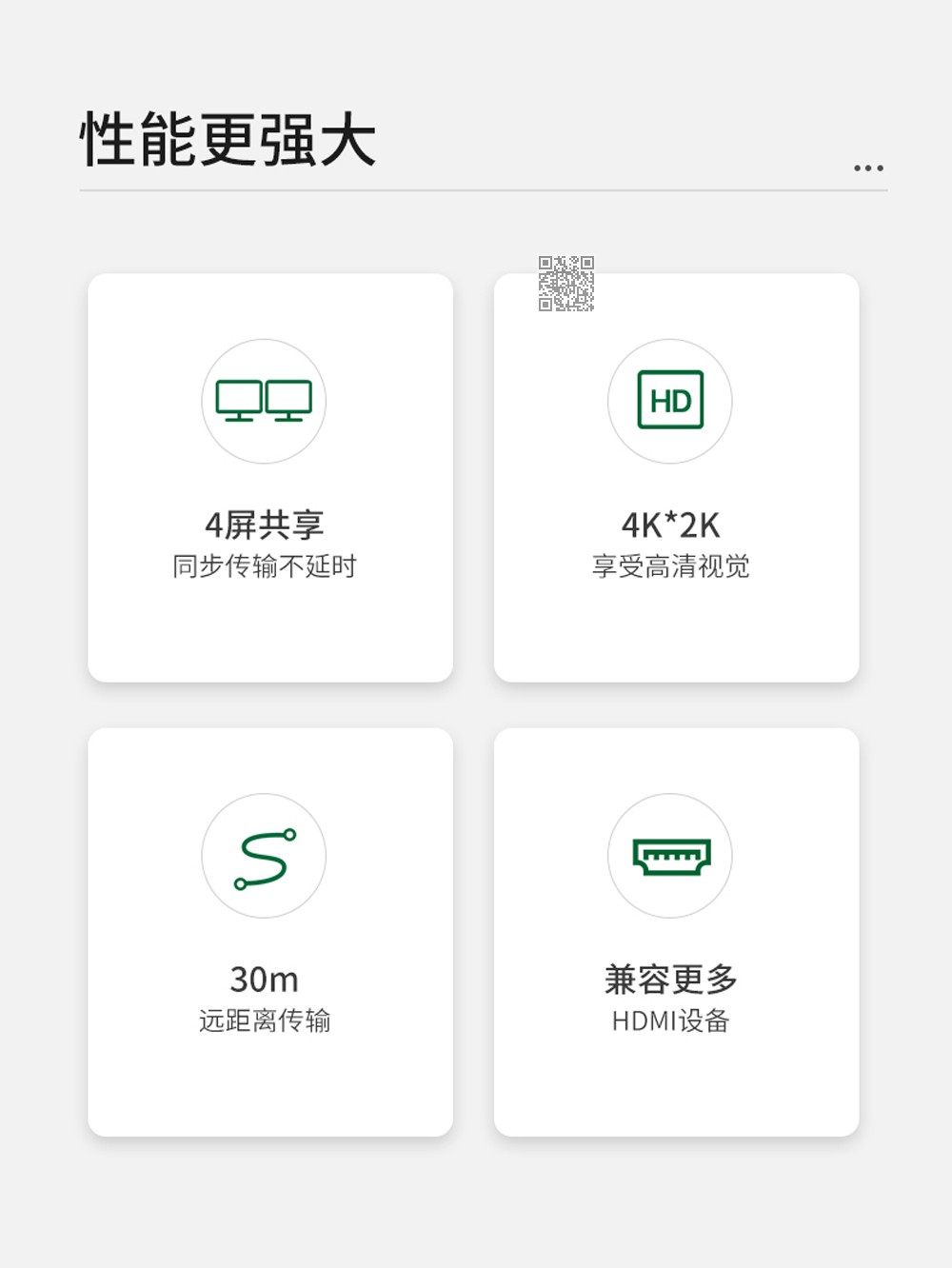 性能更强大

...

4屏共享
同步传输不延时

HD

4K*2K
享受高清视觉

30m
远距离传输

兼容更多
HDMI设备