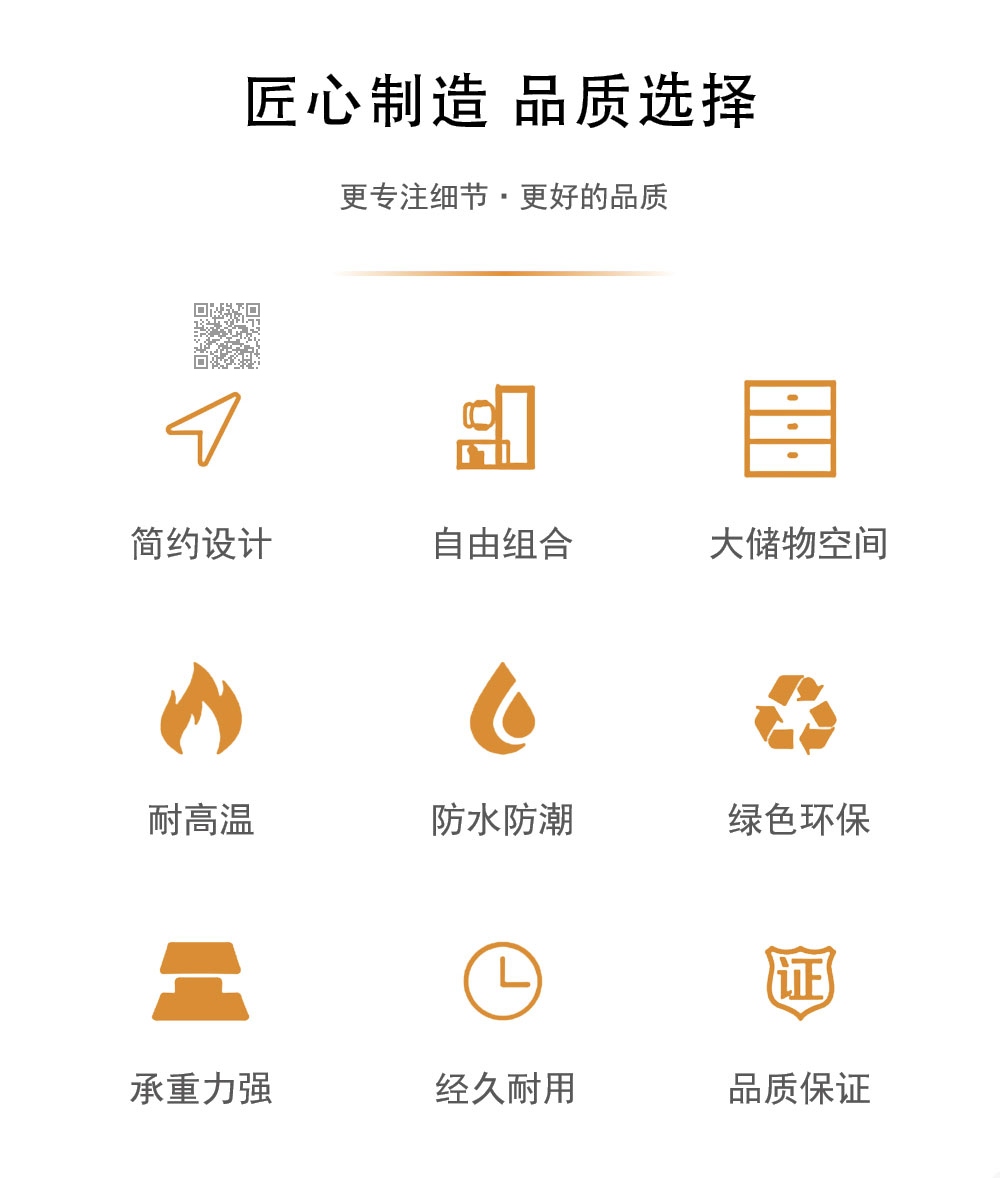 匠心制造 品质选择

更专注细节 · 更好的品质

简约设计

自由组合

大储物空间

耐高温

防水防潮

绿色环保

承重力强

经久耐用

证

品质保证