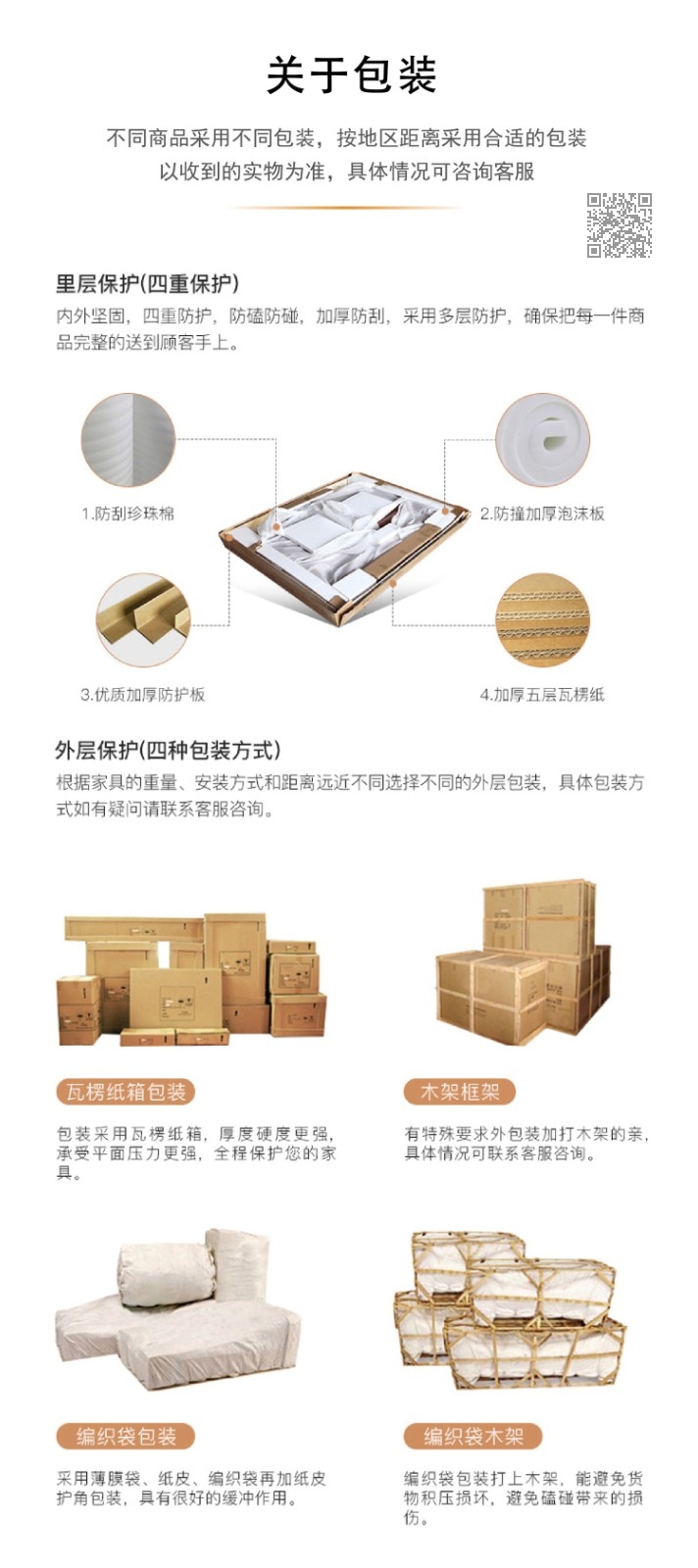 关于包装

不同商品采用不同包装，按地区距离采用合适的包装
以收到的实物为准，具体情况可咨询客服

里层保护(四重保护)
内外坚固，四重防护，防磕防碰，加厚防刮，采用多层防护，确保把每一件商品完整的送到顾客手上。

1.防刮珍珠棉
2.防撞加厚泡沫板
3.优质加厚防护板
4.加厚五层瓦楞纸

外层保护(四种包装方式)
根据家具的重量、安装方式和距离远近不同选择不同的外层包装，具体包装方式如有疑问请联系客服咨询。

瓦楞纸箱包装
包装采用瓦楞纸箱，厚度硬度更强，承受平面压力更强，全程保护您的家具。

木架框架
有特殊要求外包装加打木架的亲，具体情况可联系客服咨询。

编织袋包装
采用薄膜袋、纸皮、编织袋再加纸皮护角包装，具有很好的缓冲作用。

编织袋木架
编织袋包装打上木架，能避免货物积压损坏，避免磕碰带来的损伤。