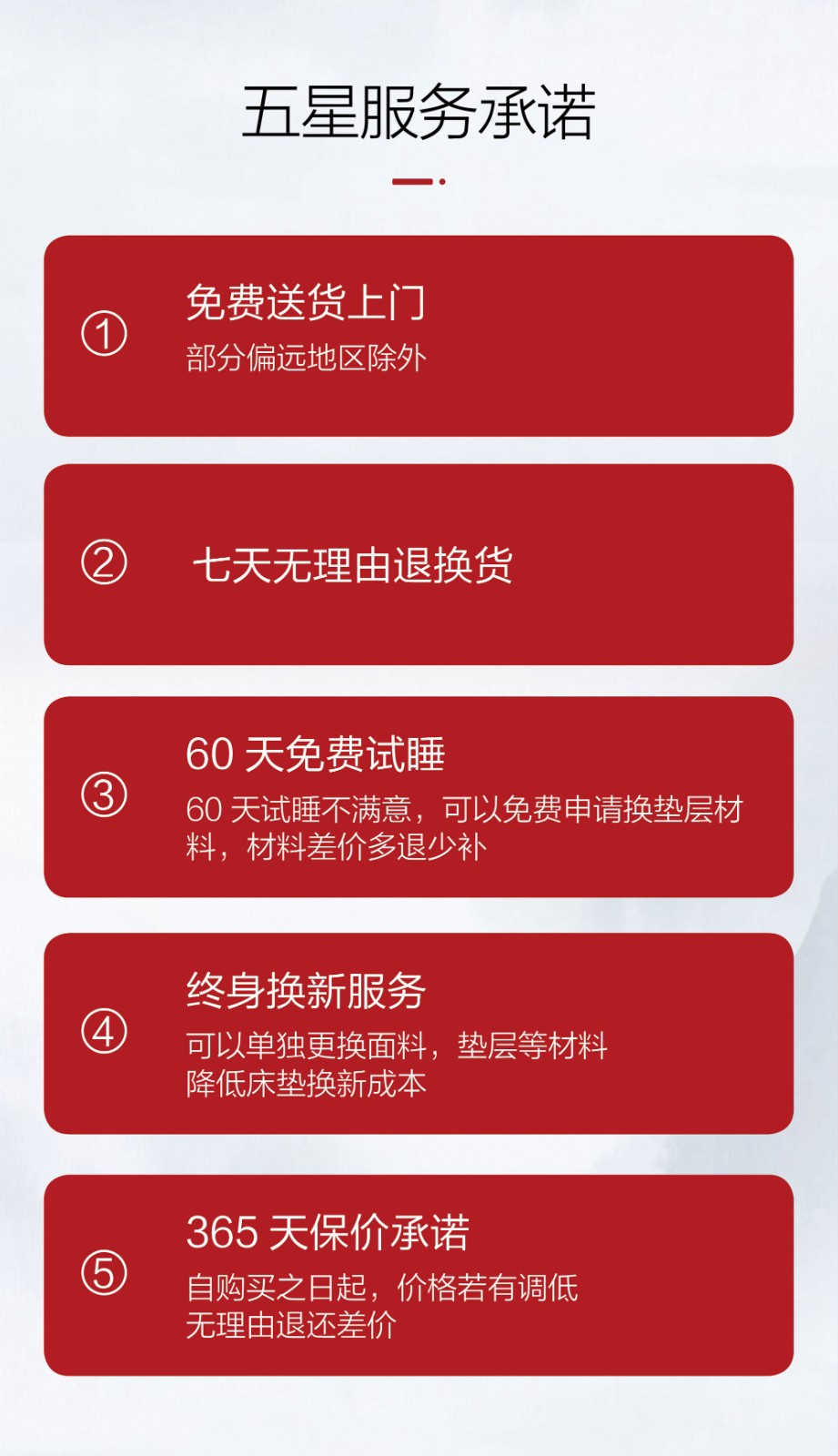 五星服务承诺

①

免费送货上门

部分偏远地区除外

②

七天无理由退换货

③

60天免费试睡

60天试睡不满意，可以免费申请换垫层材料，材料差价多退少补

④

终身换新服务

可以单独更换面料，垫层等材料
降低床垫换新成本

⑤

365天保价承诺

自购买之日起，价格若有调低
无理由退还差价