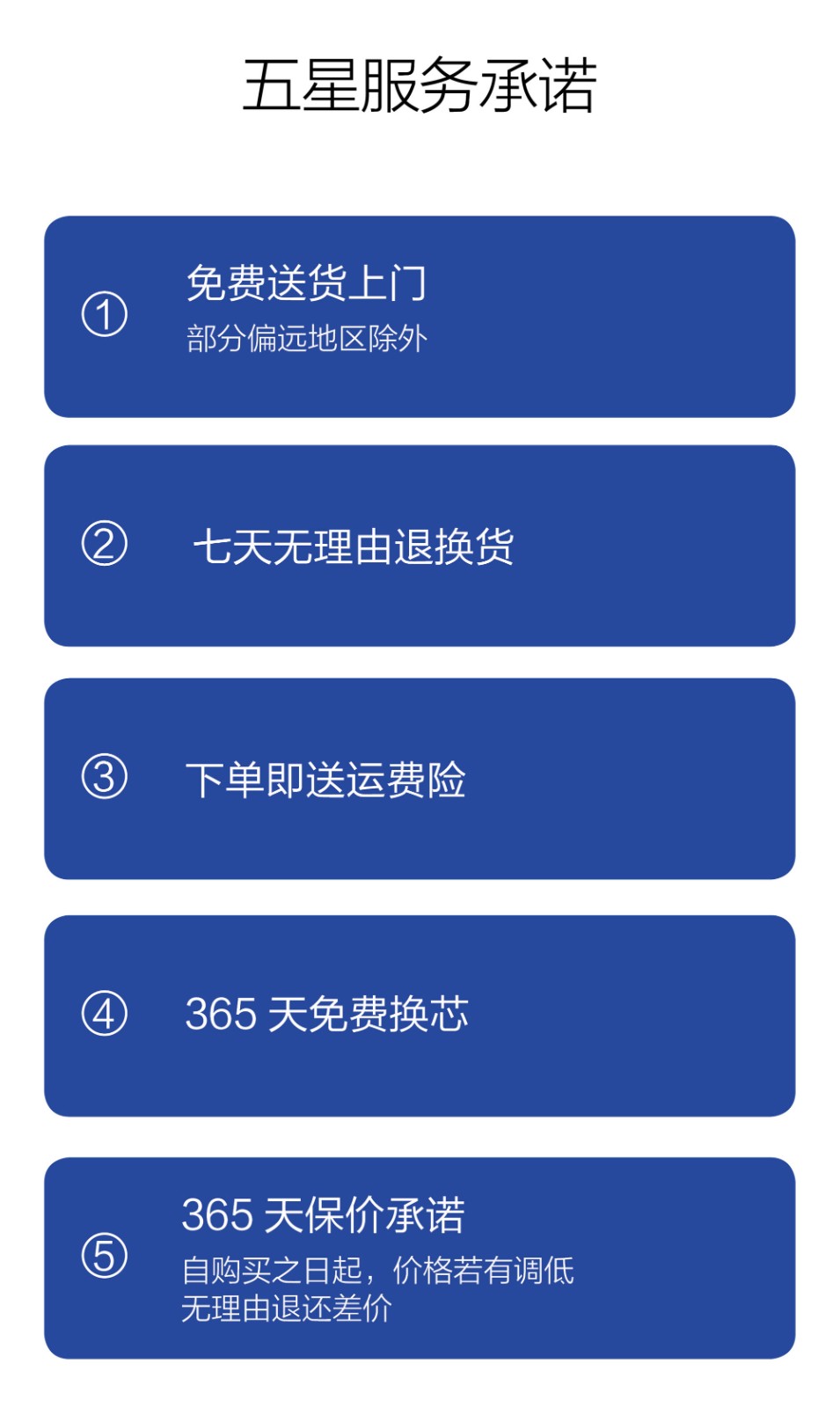 五星服务承诺

①

免费送货上门
部分偏远地区除外

②

七天无理由退换货

③

下单即送运费险

④

365天免费换芯

⑤

365天保价承诺
自购买之日起，价格若有调低
无理由退还差价