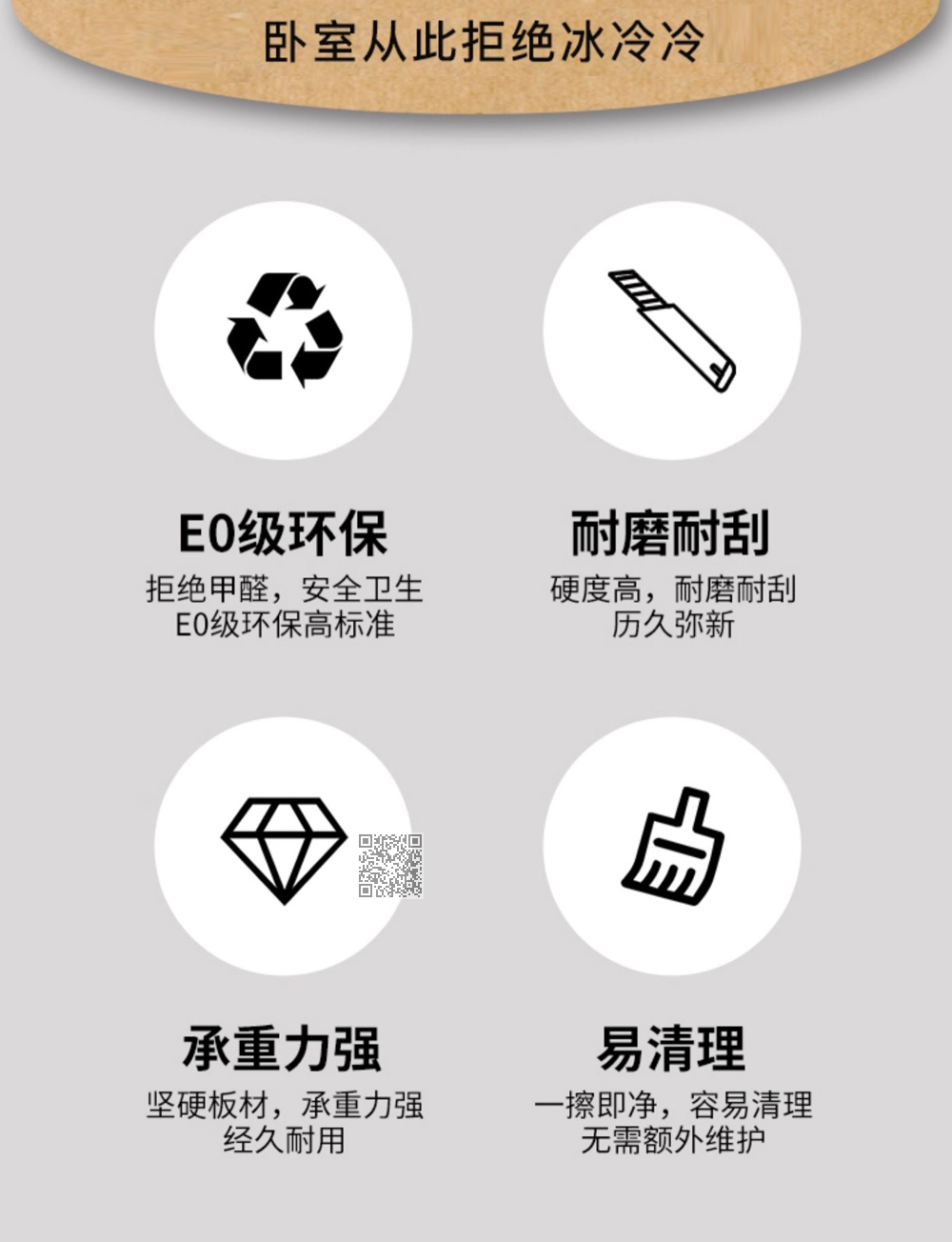 卧室从此拒绝冰冷冷

E0级环保
拒绝甲醛，安全卫生
E0级环保高标准

耐磨耐刮
硬度高，耐磨耐刮
历久弥新

承重力强
坚硬板材，承重力强
经久耐用

易清理
一擦即净，容易清理
无需额外维护