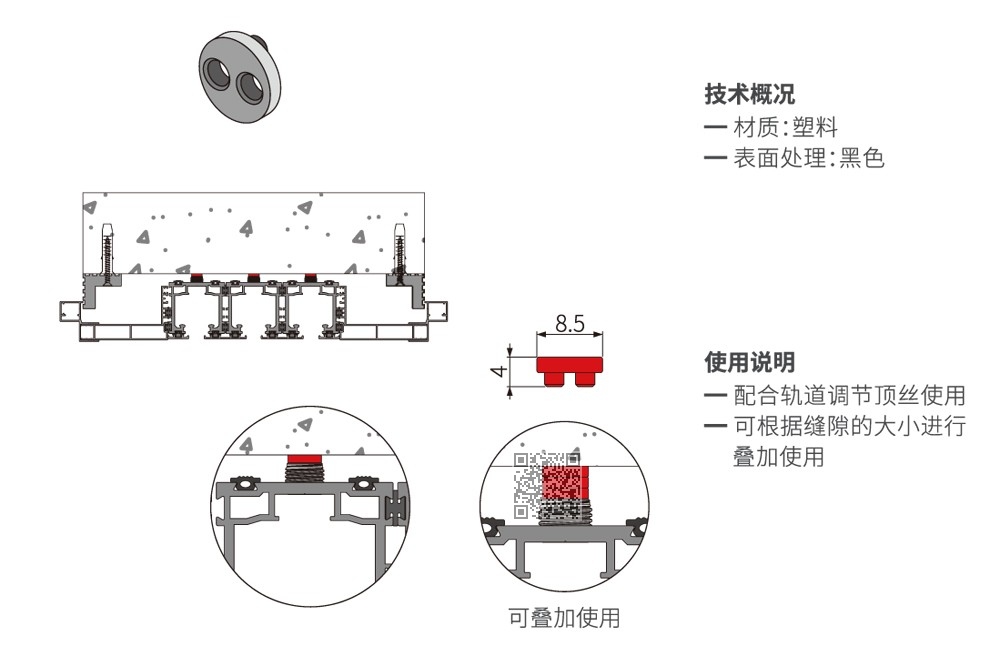 技术概况
— 材质:塑料
— 表面处理:黑色

8.5
4

使用说明
— 配合轨道调节顶丝使用
— 可根据缝隙的大小进行叠加使用

可叠加使用