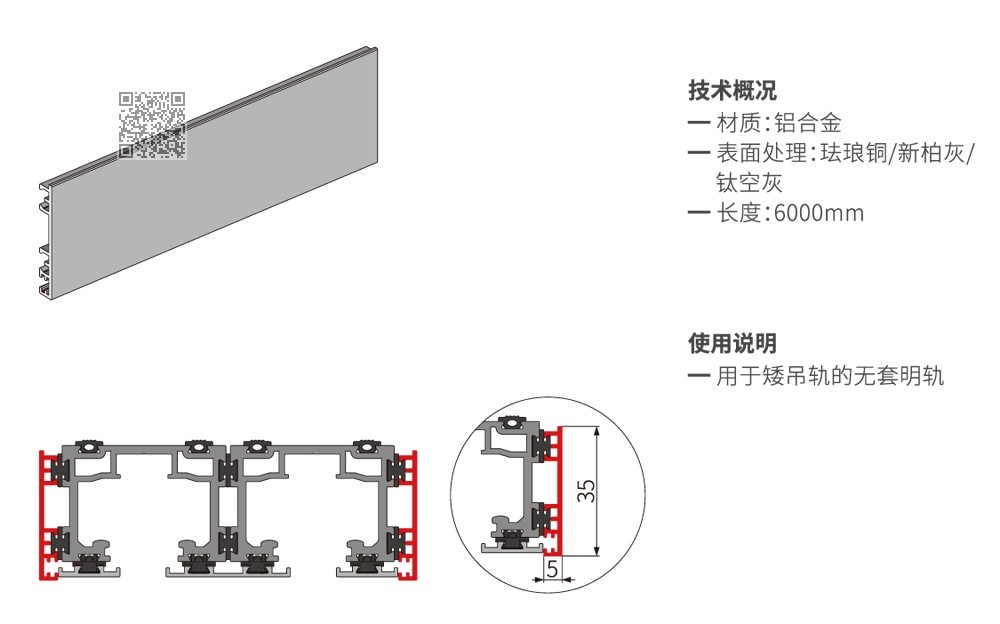 技术概况

— 材质:铝合金

— 表面处理:珐琅铜/新柏灰/钛空灰

— 长度:6000mm

使用说明

— 用于矮吊轨的无套明轨

35

5