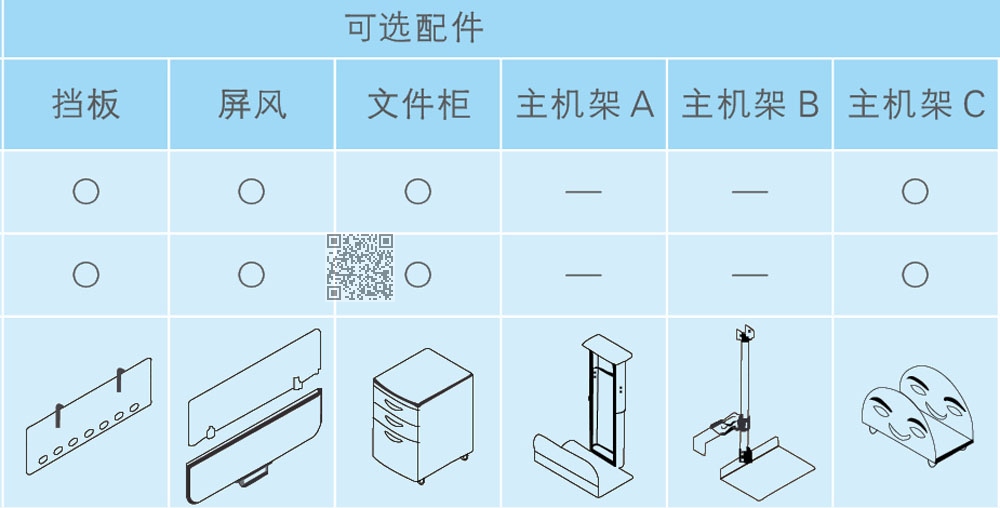 可选配件

| 挡板 | 屏风 | 文件柜 | 主机架 A | 主机架 B | 主机架 C |
|---|---|---|---|---|---|
| ○ | ○ | ○ | — | — | ○ |
| ○ | ○ | ○ | — | — | ○ |