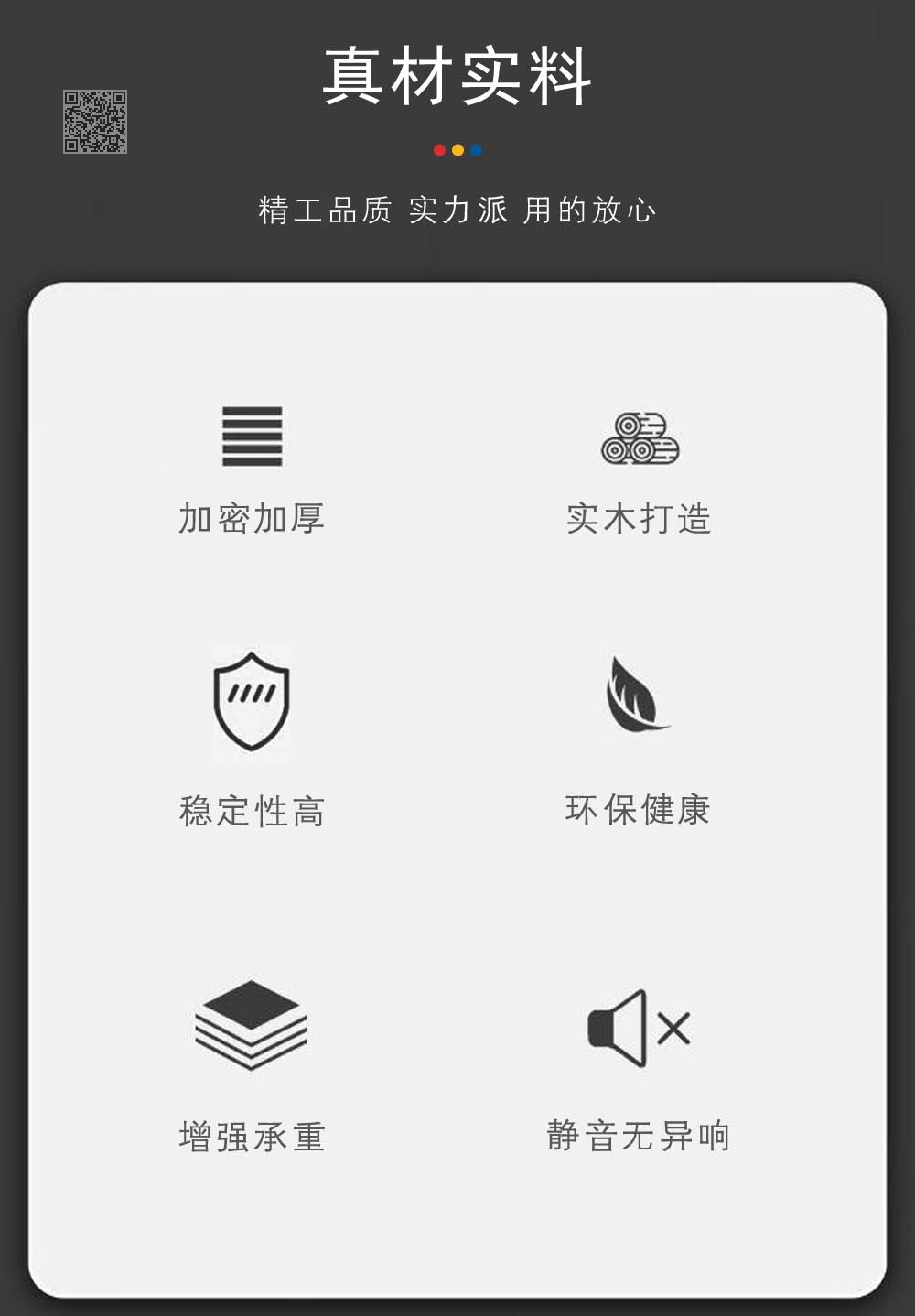 真材实料

精工品质 实力派 用的放心

加密加厚

实木打造

稳定性高

环保健康

增强承重

静音无异响